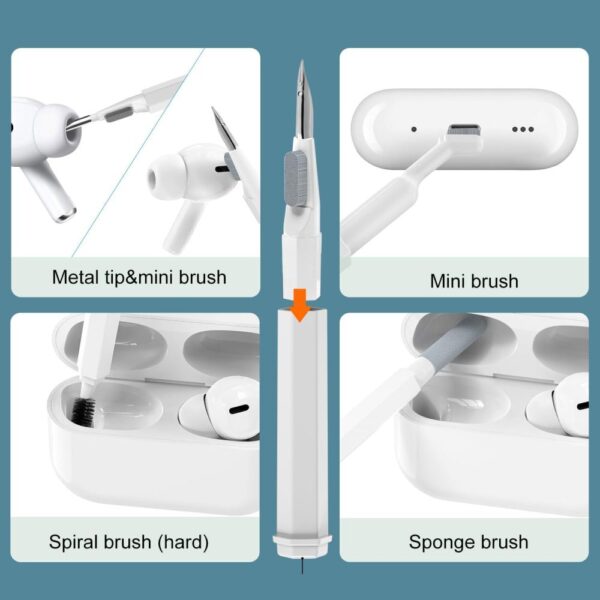 Metal tip&mini brush

Mini brush

Spiral brush (hard)

Sponge brush