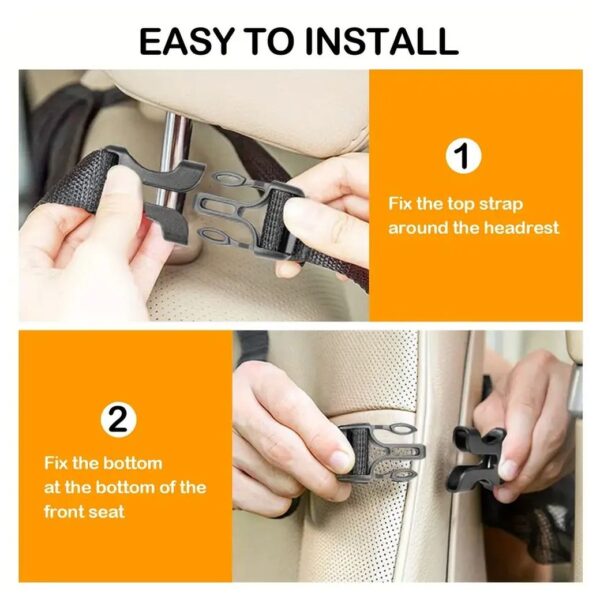 EASY TO INSTALL

1

Fix the top strap around the headrest

2

Fix the bottom at the bottom of the front seat