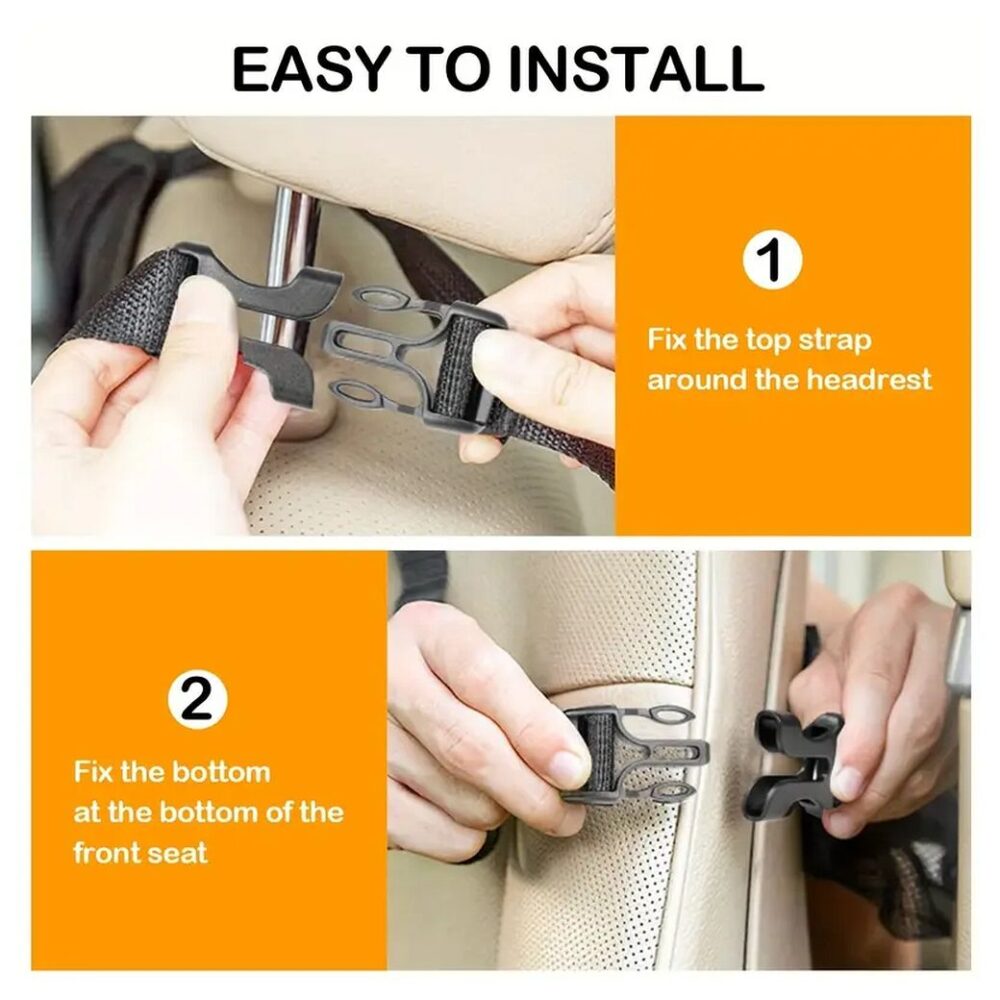 EASY TO INSTALL

1

Fix the top strap around the headrest

2

Fix the bottom at the bottom of the front seat