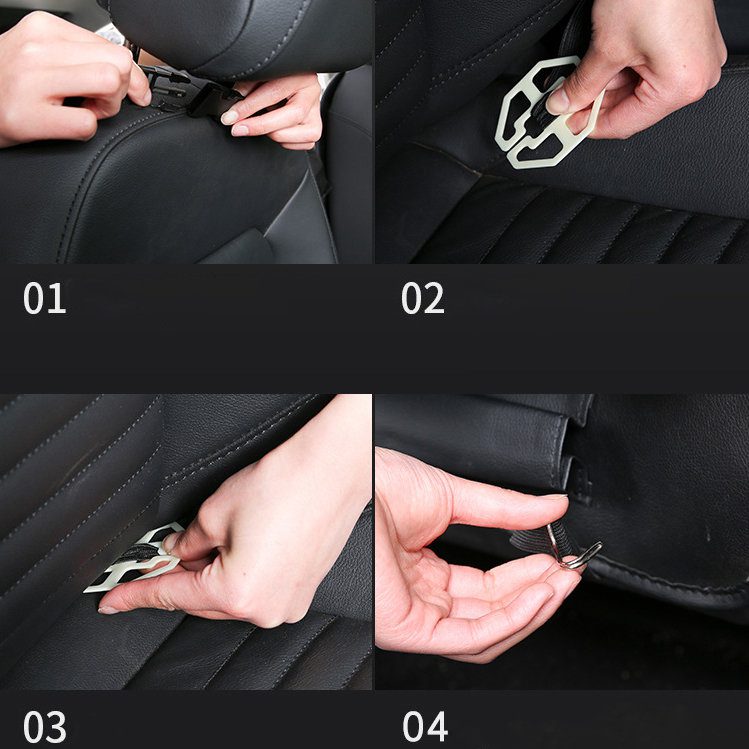 01

02

03

04