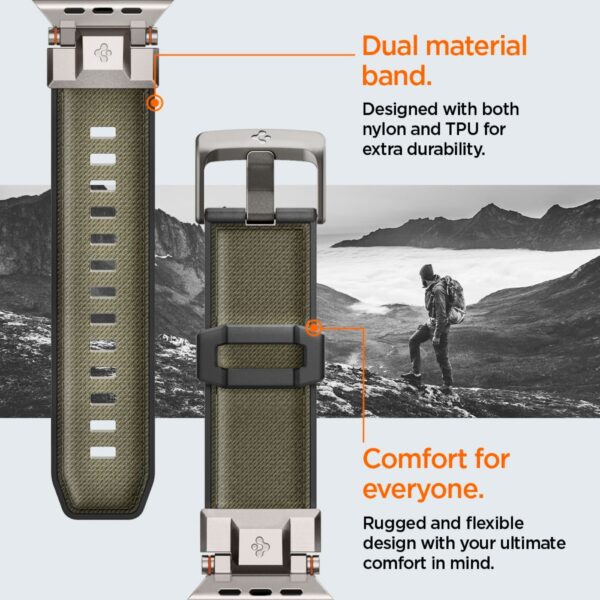 Dual material band.

Designed with both nylon and TPU for extra durability.

Comfort for everyone.

Rugged and flexible design with your ultimate comfort in mind.