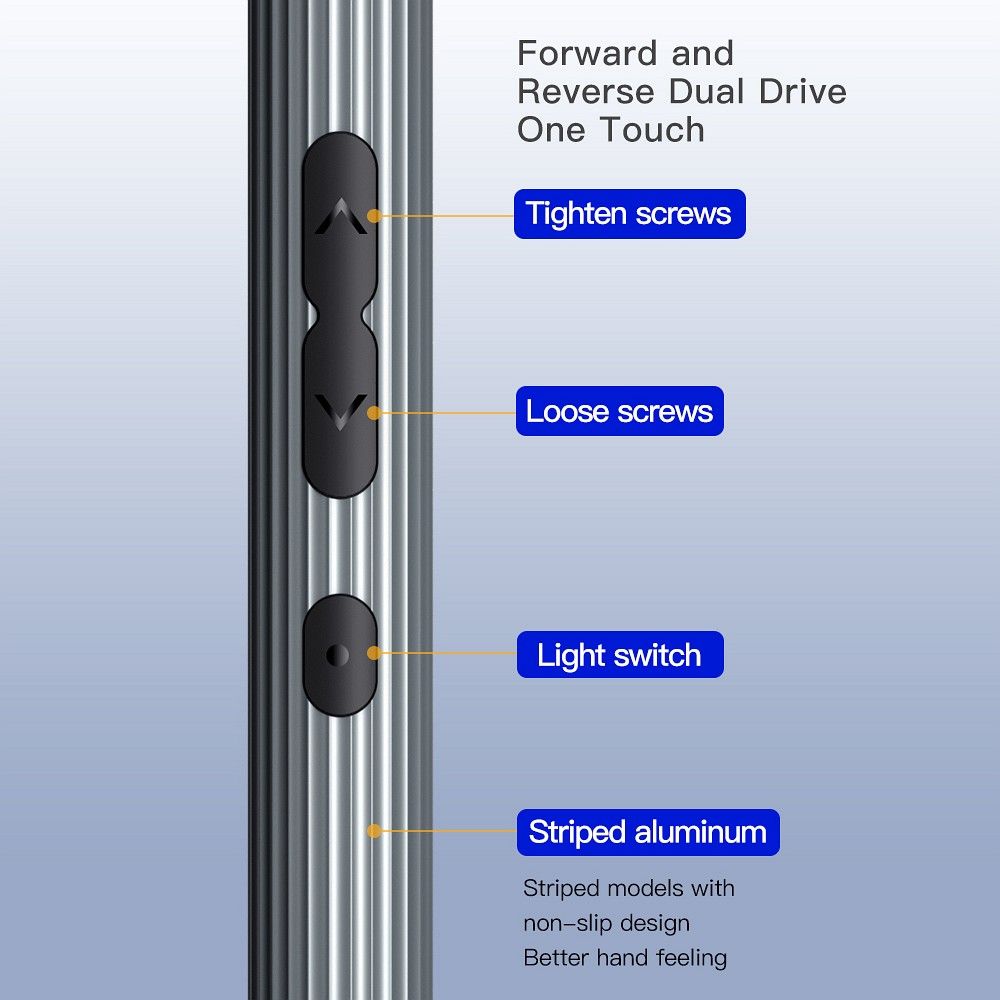 Forward and Reverse Dual Drive One Touch

Tighten screws

Loose screws

Light switch

Striped aluminum

Striped models with non-slip design
Better hand feeling