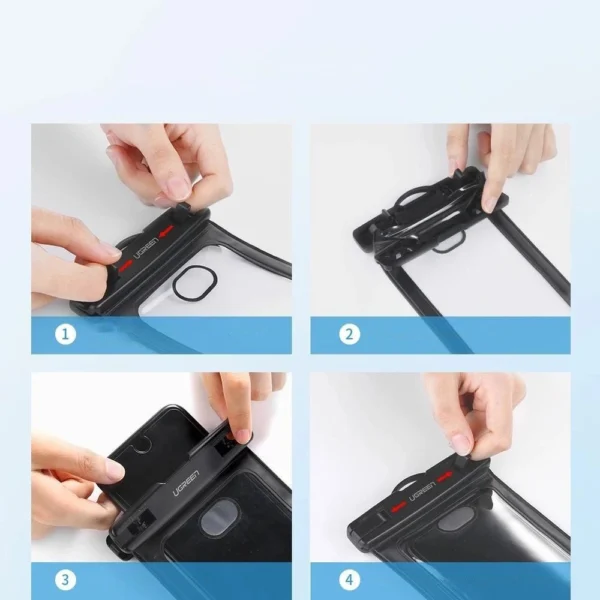 UGREEN

1

2

UGREEN

3

UGREEN

4