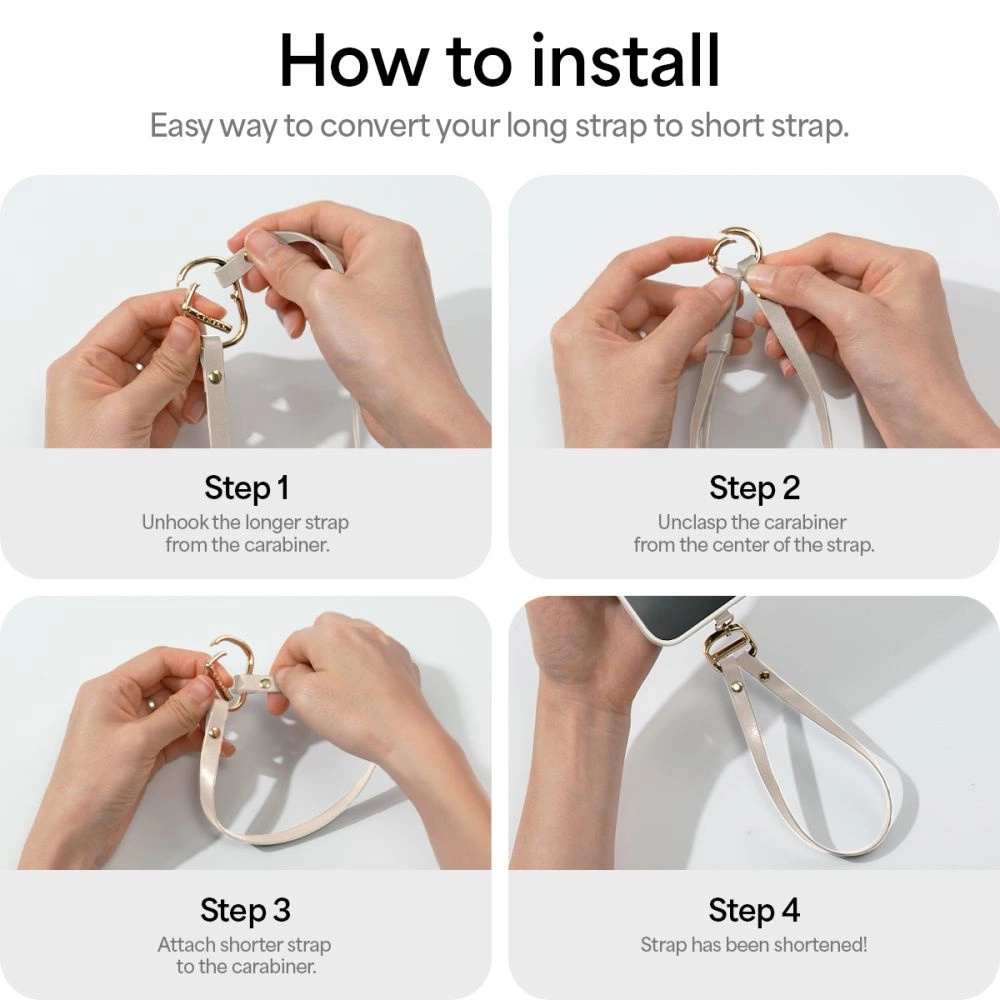 How to install

Easy way to convert your long strap to short strap.

Step 1
Unhook the longer strap from the carabiner.

Step 2
Unclasp the carabiner from the center of the strap.

Step 3
Attach shorter strap to the carabiner.

Step 4
Strap has been shortened!