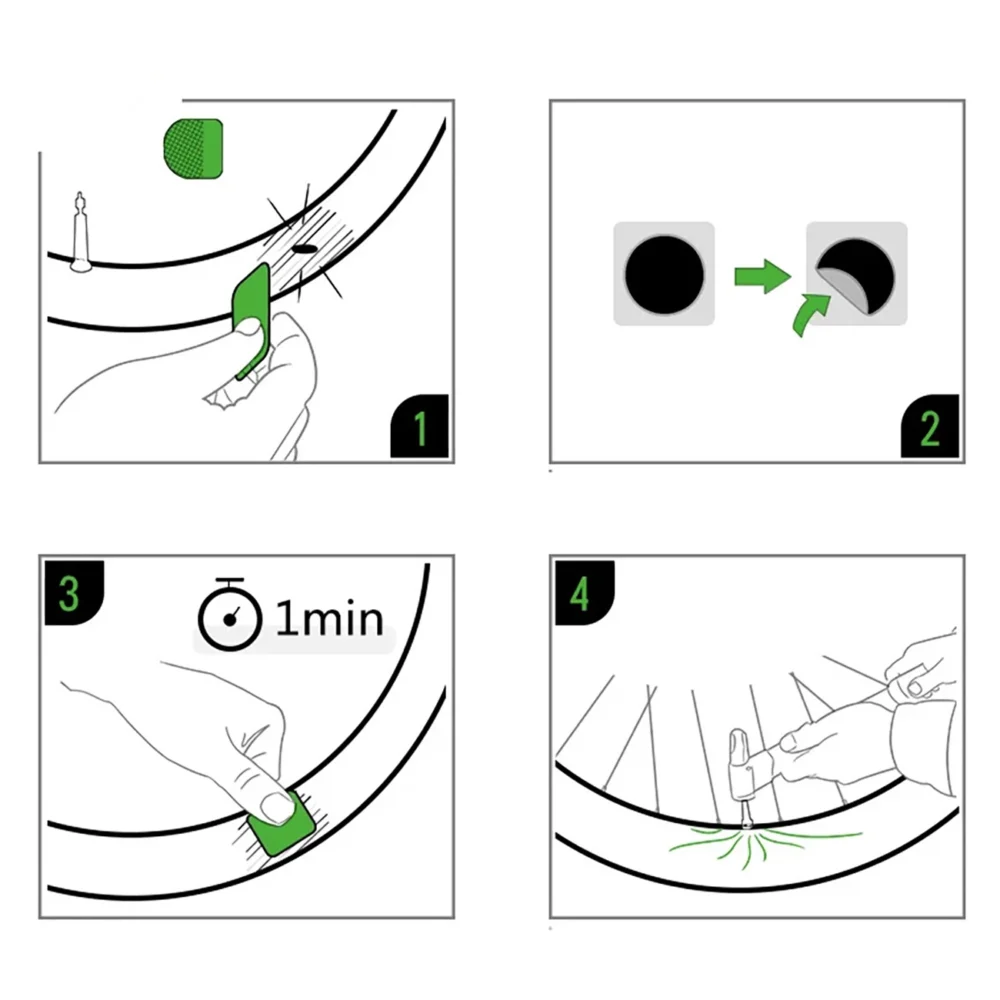 1

2

3

1min

4