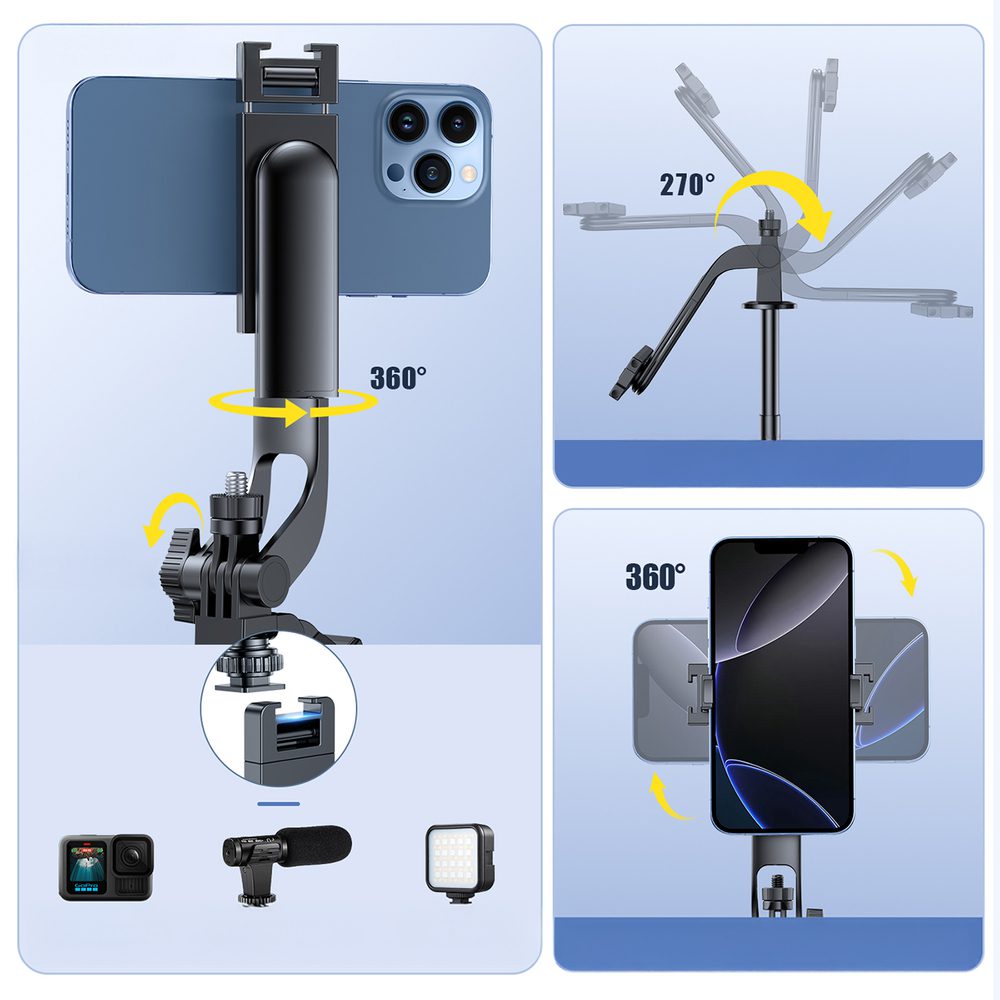 360°

270°

360°