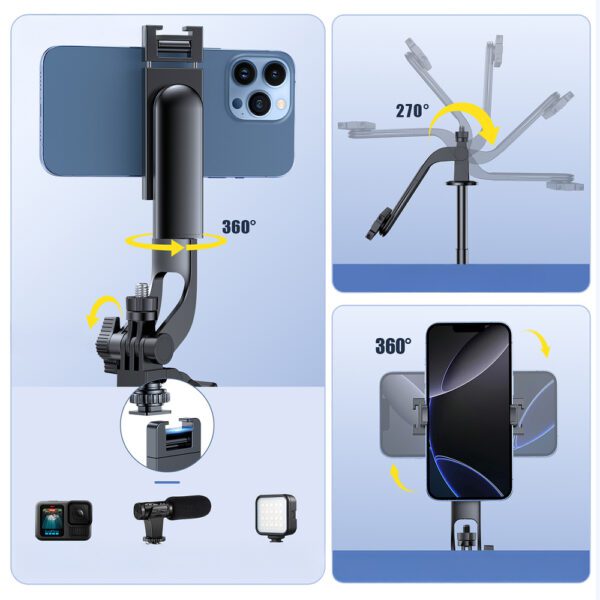 360°

270°

360°