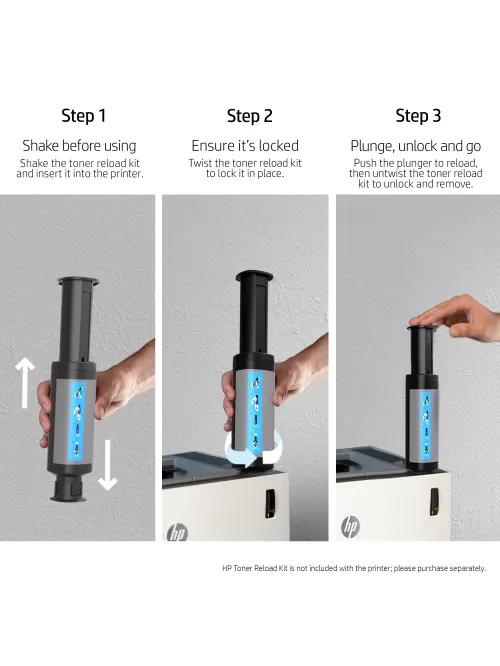 Step 1

Shake before using

Shake the toner reload kit and insert it into the printer.

Step 2

Ensure it's locked

Twist the toner reload kit to lock it in place.

Step 3

Plunge, unlock and go

Push the plunger to reload, then untwist the toner reload kit to unlock and remove.

hp

hp

HP Toner Reload Kit is not included with the printer; please purchase separately.