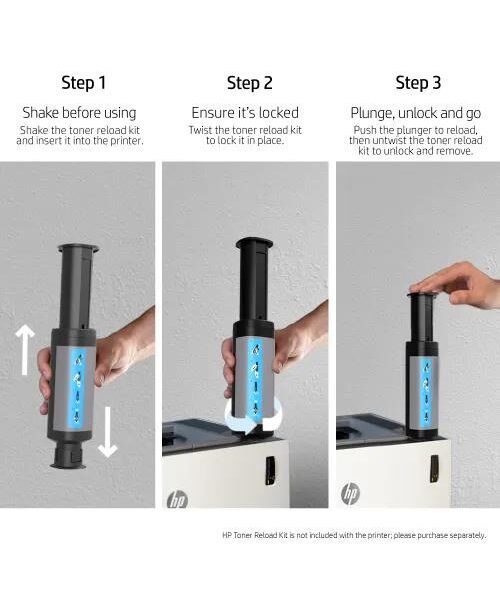 Step 1

Shake before using

Shake the toner reload kit and insert it into the printer.

Step 2

Ensure it's locked

Twist the toner reload kit to lock it in place.

Step 3

Plunge, unlock and go

Push the plunger to reload, then untwist the toner reload kit to unlock and remove.

hp

hp

HP Toner Reload Kit is not included with the printer; please purchase separately.