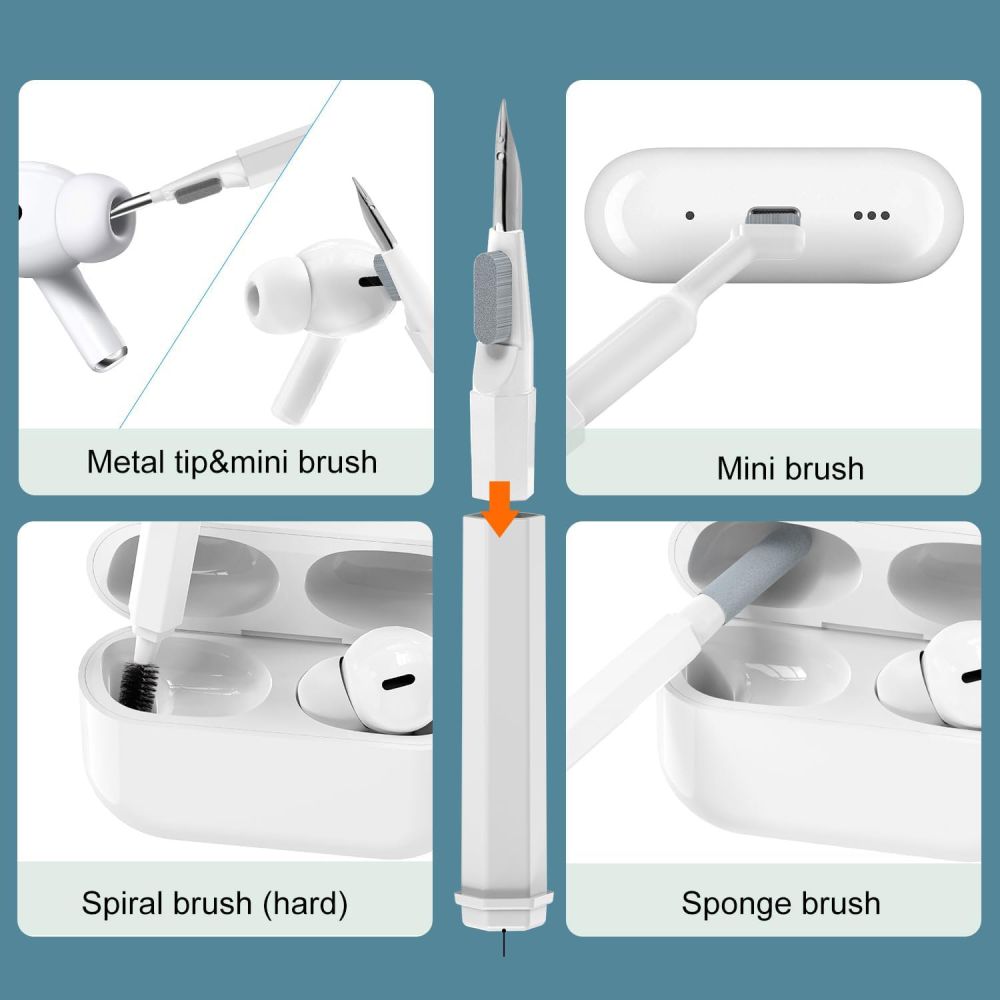 Metal tip&mini brush

Mini brush

Spiral brush (hard)

Sponge brush