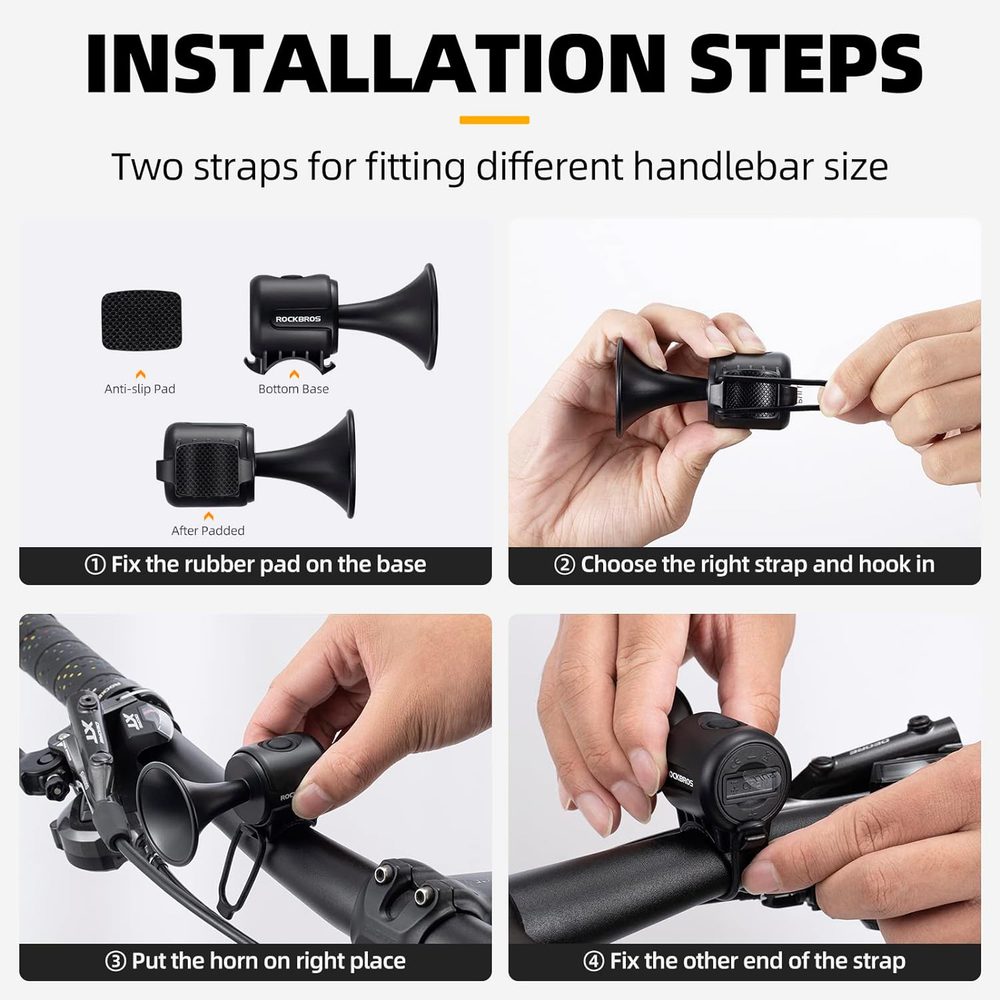 INSTALLATION STEPS

Two straps for fitting different handlebar size

ROCKBROS

Anti-slip Pad

Bottom Base

After Padded

① Fix the rubber pad on the base

② Choose the right strap and hook in

XT

XT

ROCK

③ Put the horn on right place

ROCKBROS

④ Fix the other end of the strap