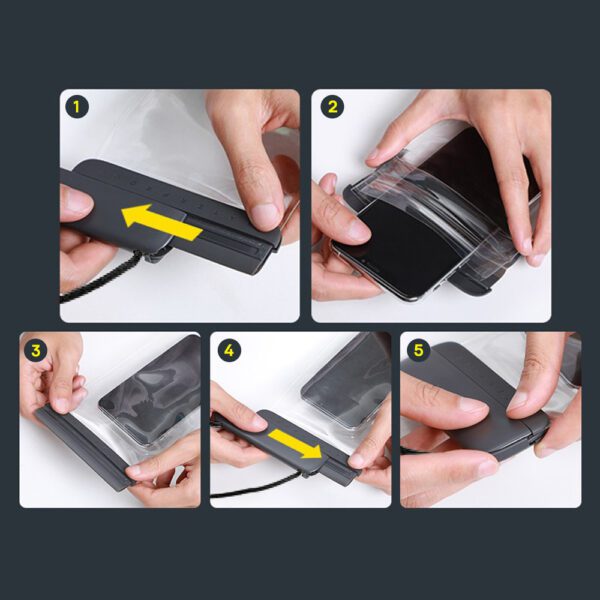 1
2
3
4
5