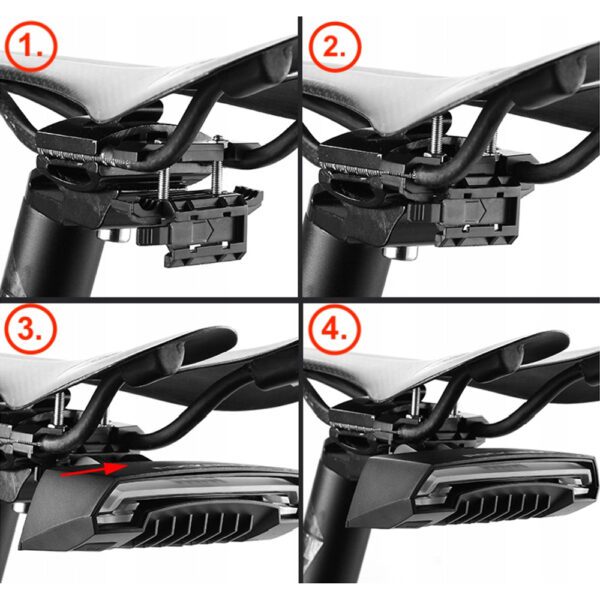 1.

2.

3.

4.