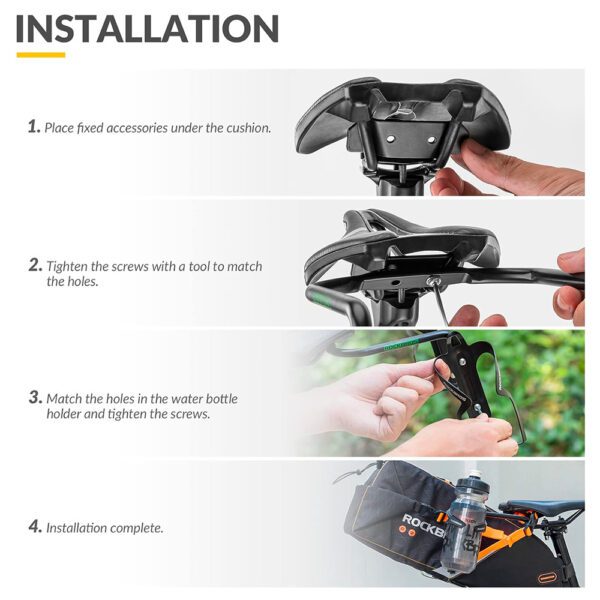 INSTALLATION

1. Place fixed accessories under the cushion.

2. Tighten the screws with a tool to match the holes.

3. Match the holes in the water bottle holder and tighten the screws.

4. Installation complete.

ROCKB