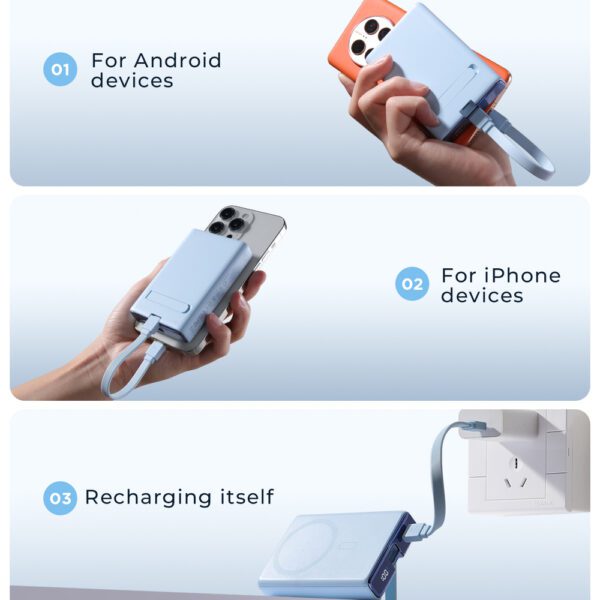 01 For Android devices

02 For iPhone devices

03 Recharging itself